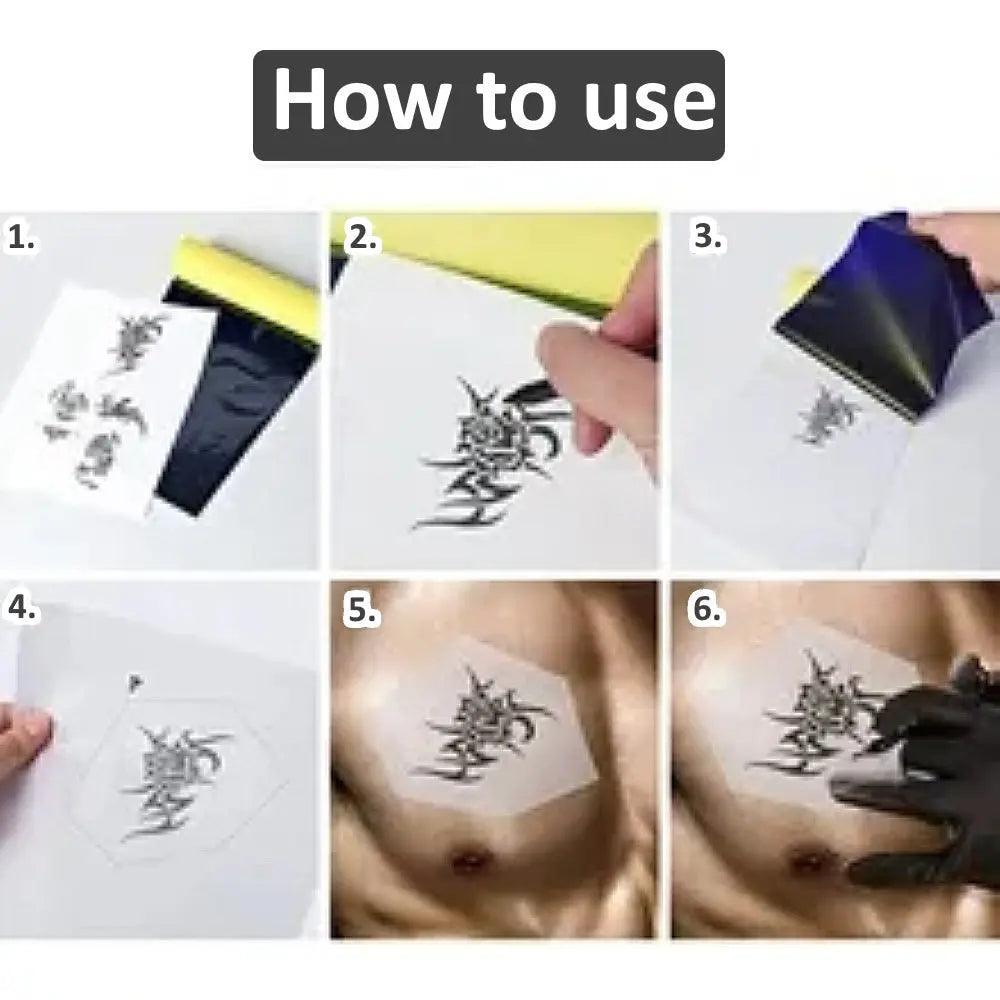 How to use

1.

2.

3.

4.

5.

6.