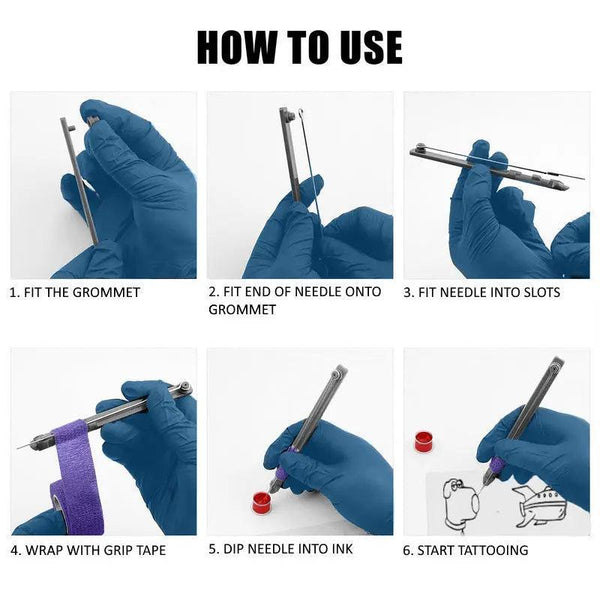 HOW TO USE

1. FIT THE GROMMET

2. FIT END OF NEEDLE ONTO GROMMET

3. FIT NEEDLE INTO SLOTS

4. WRAP WITH GRIP TAPE

5. DIP NEEDLE INTO INK

6. START TATTOOING